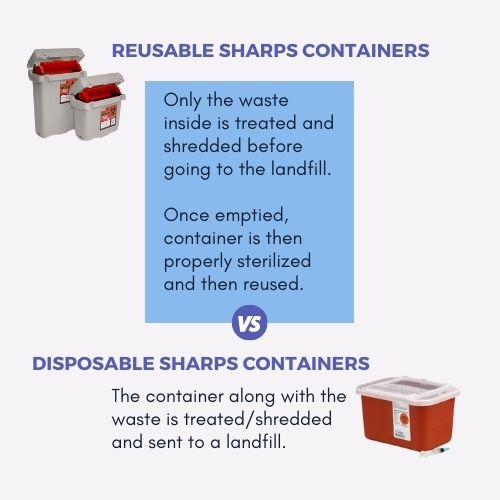 REUSABLE SHARPS CONTAINERS

Only the waste inside is treated and shredded before going to the landfill.

Once emptied, container is then properly sterilized and then reused.

VS

DISPOSABLE SHARPS CONTAINERS

The container along with the waste is treated/shredded and sent to a landfill.